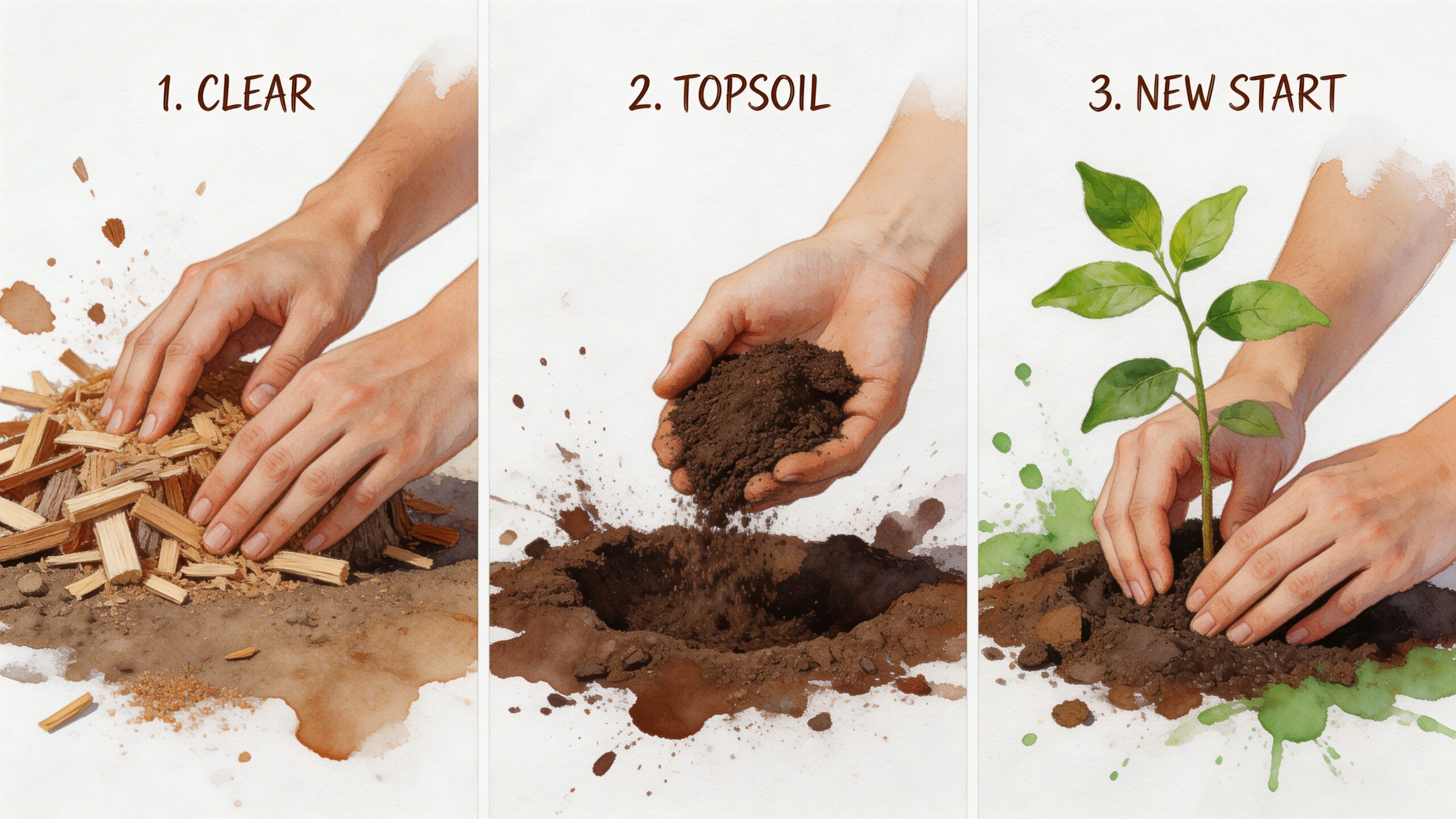 1. CLEAR

2. TOPSOIL

3. NEW START